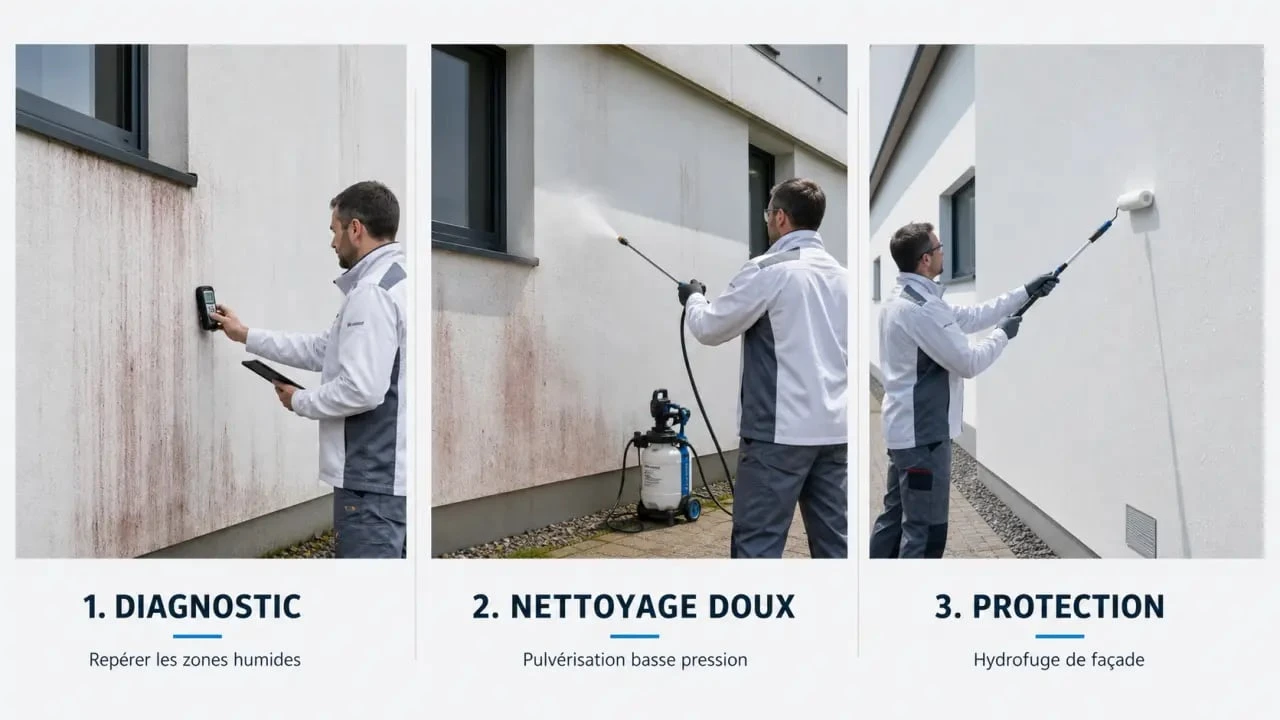 1. DIAGNOSTIC

Repérer les zones humides

2. NETTOYAGE DOUX

Pulvérisation basse pression

3. PROTECTION

Hydrofuge de façade